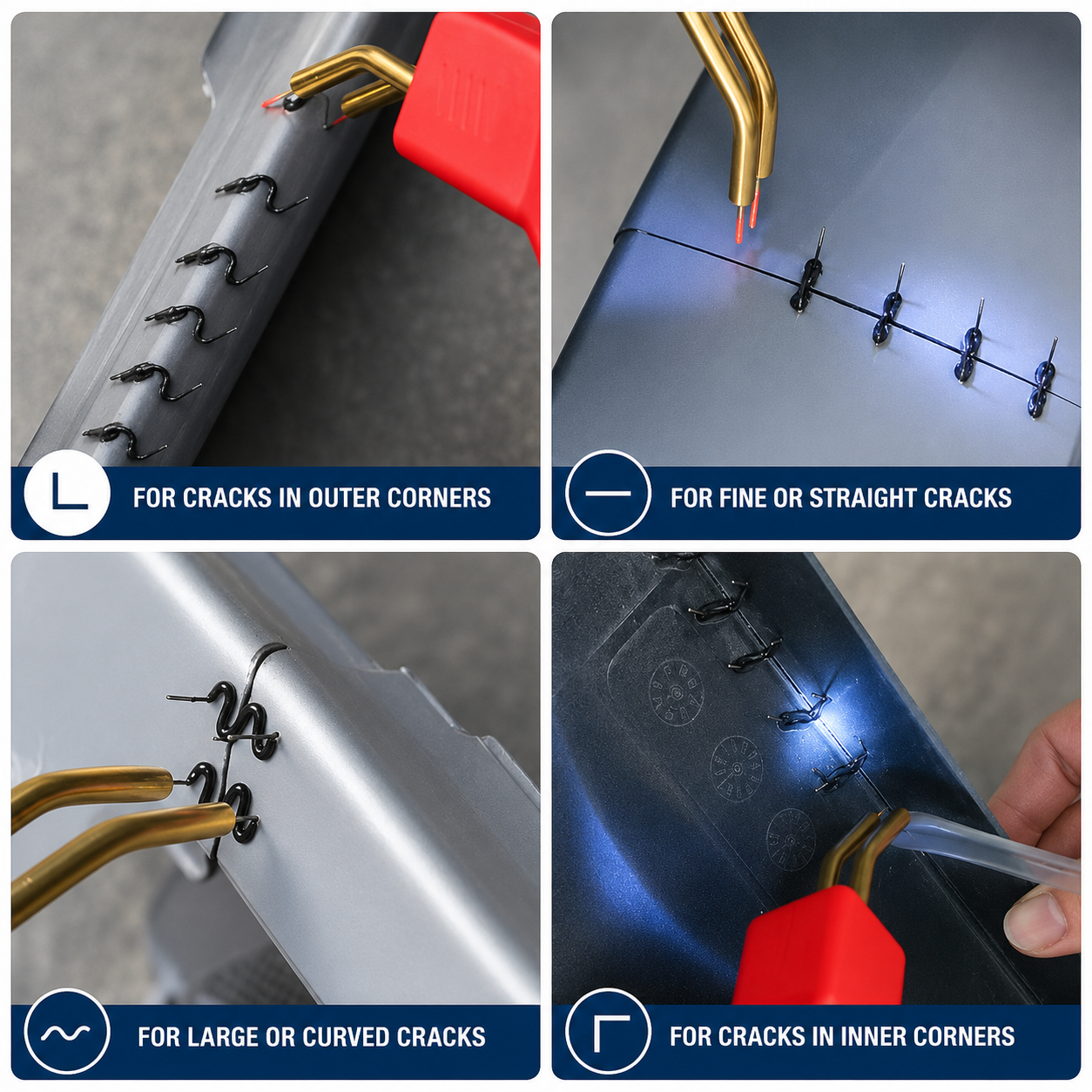 FOR CRACKS IN OUTER CORNERS

FOR FINE OR STRAIGHT CRACKS

FOR LARGE OR CURVED CRACKS

FOR CRACKS IN INNER CORNERS